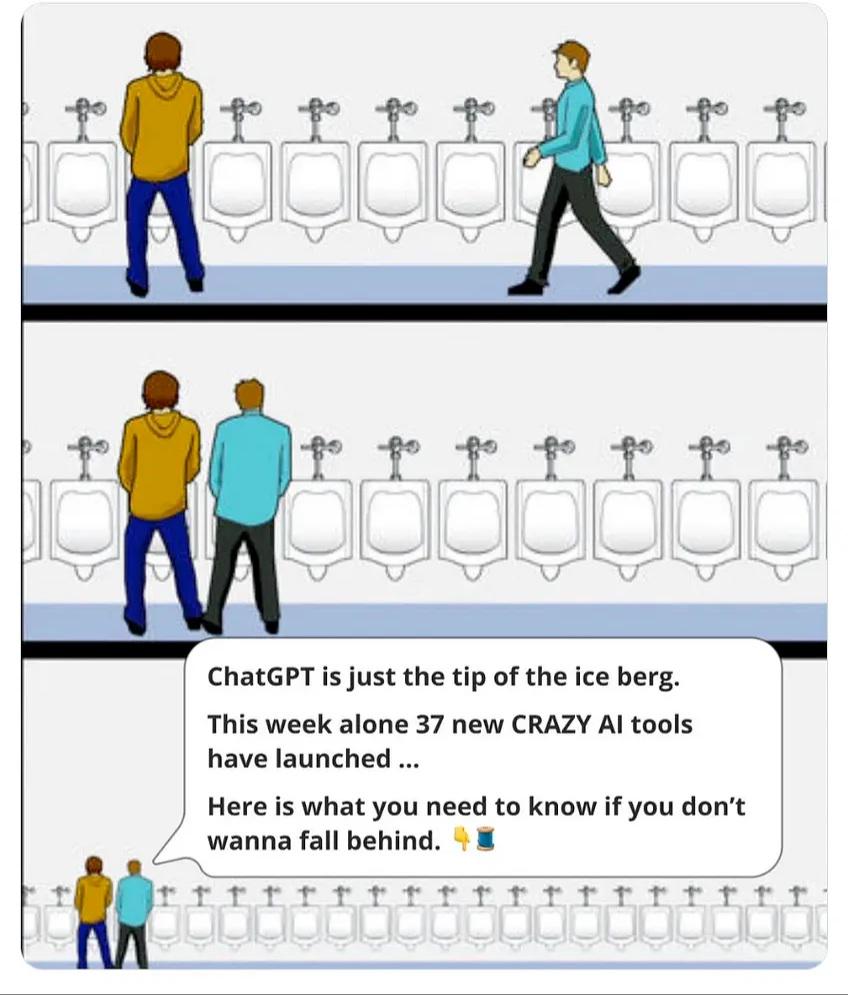 ChatGPT is just the tip of the ice berg.

This week alone 37 new CRAZY AI tools have launched ...

Here is what you need to know if you don't wanna fall behind. 👇🧵