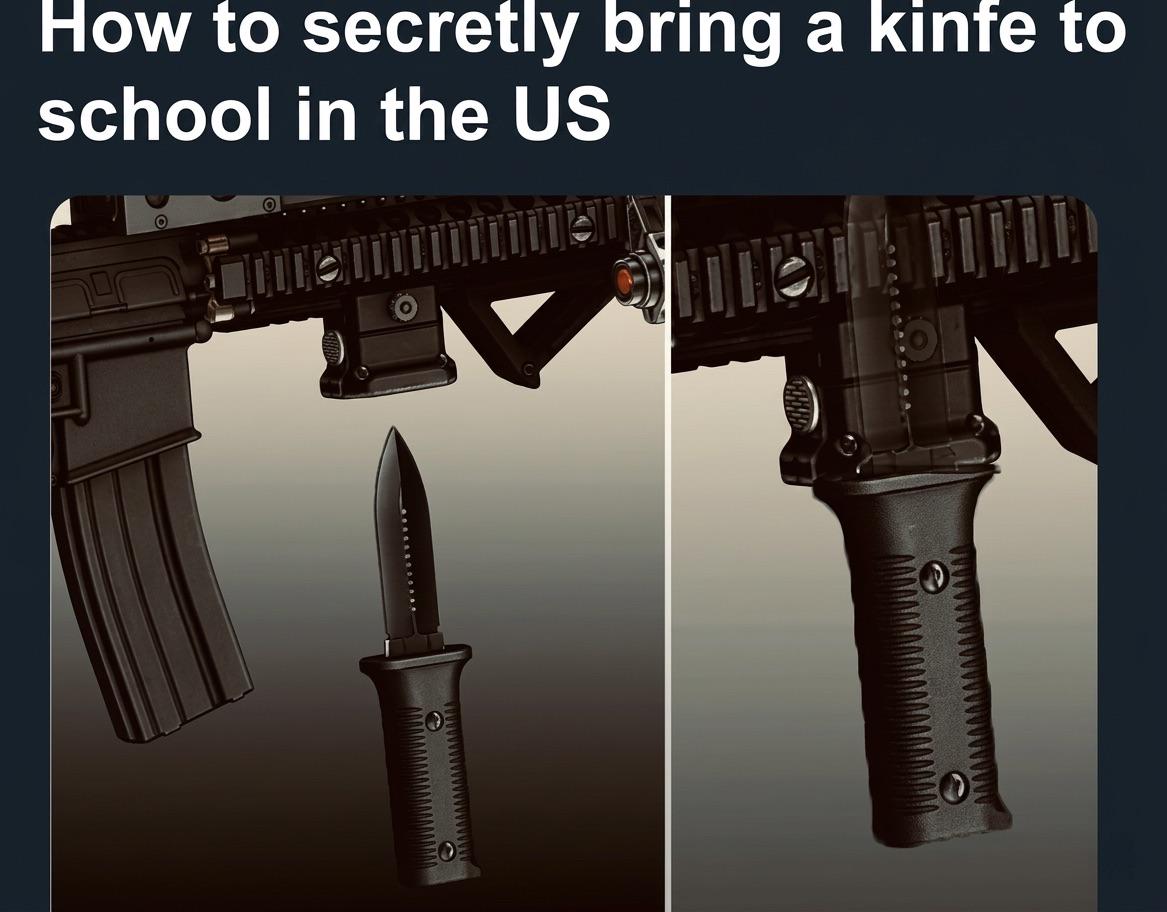 How to secretly bring a kinfe to school in the US